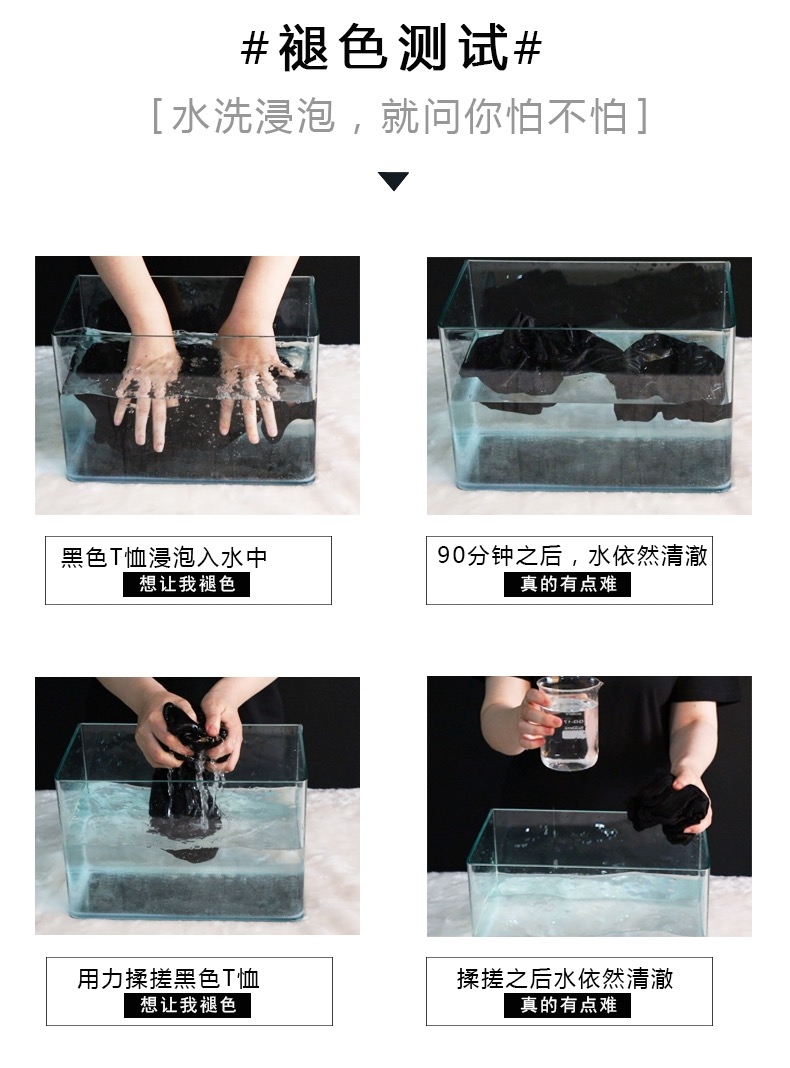 #褪色测试#

[水洗浸泡，就问你怕不怕]

黑色T恤浸泡入水中
想让我褪色

90分钟之后，水依然清澈
真的有点难

用力揉搓黑色T恤
想让我褪色

揉搓之后水依然清澈
真的有点难